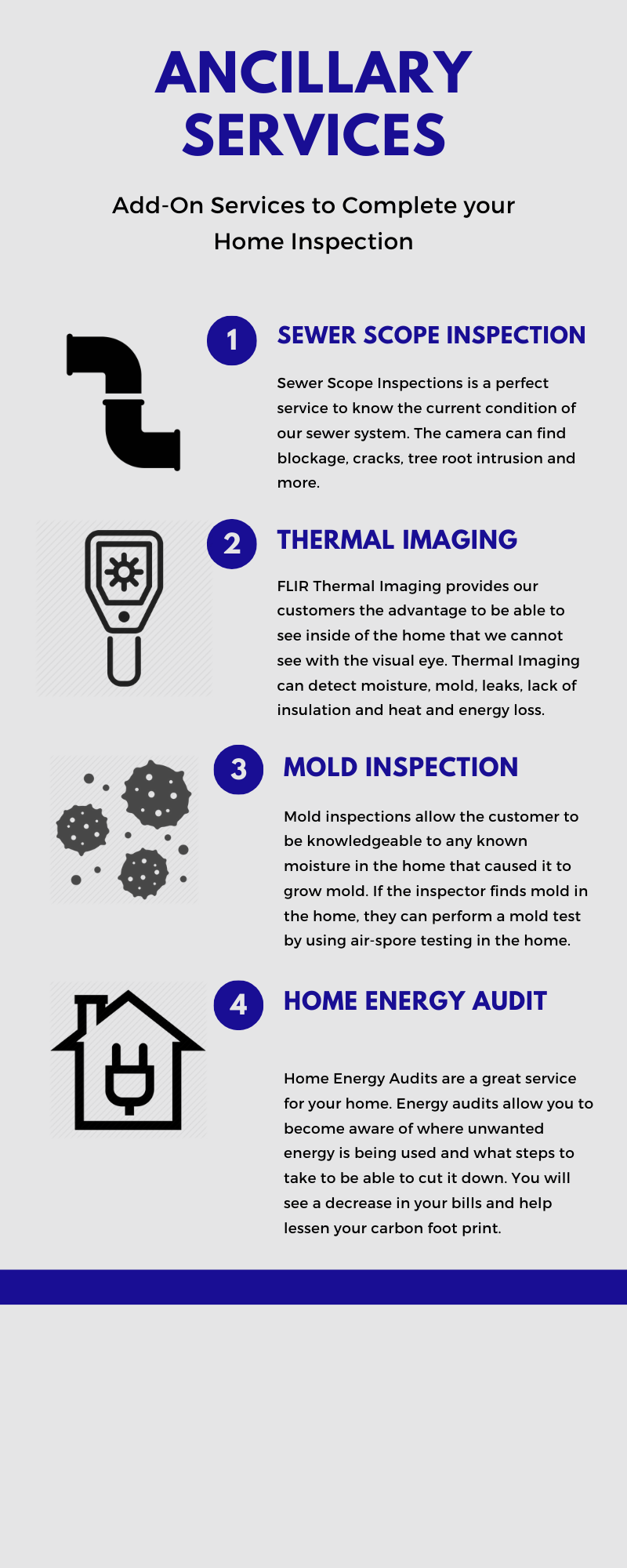 ANCILLARY SERVICES

Add-On Services to Complete your Home Inspection

1

SEWER SCOPE INSPECTION

Sewer Scope Inspections is a perfect service to know the current condition of our sewer system. The camera can find blockage, cracks, tree root intrusion and more.

2

THERMAL IMAGING

FLIR Thermal Imaging provides our customers the advantage to be able to see inside of the home that we cannot see with the visual eye. Thermal Imaging can detect moisture, mold, leaks, lack of insulation and heat and energy loss.

3

MOLD INSPECTION

Mold inspections allow the customer to be knowledgeable to any known moisture in the home that caused it to grow mold. If the inspector finds mold in the home, they can perform a mold test by using air-spore testing in the home.

4

HOME ENERGY AUDIT

Home Energy Audits are a great service for your home. Energy audits allow you to become aware of where unwanted energy is being used and what steps to take to be able to cut it down. You will see a decrease in your bills and help lessen your carbon foot print.